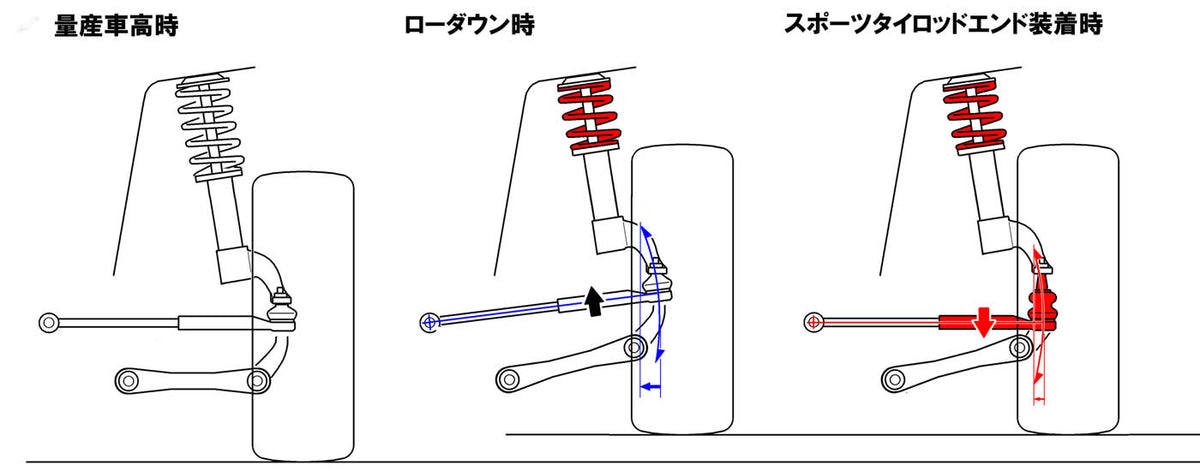 量産車高時

ローダウン時

スポーツタイロッドエンド装着時