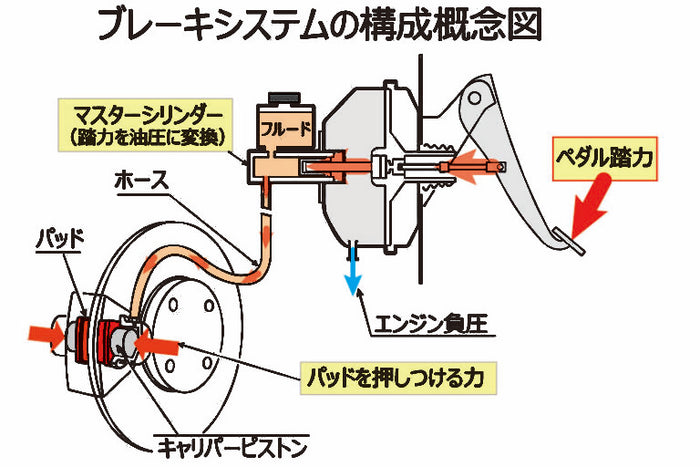 ブレーキシステムの構成概念図

マスターシリンダー
(踏力を油圧に変換)

フルード

ペダル踏力

ホース

パッド

エンジン負圧

パッドを押しつける力

キャリパーピストン