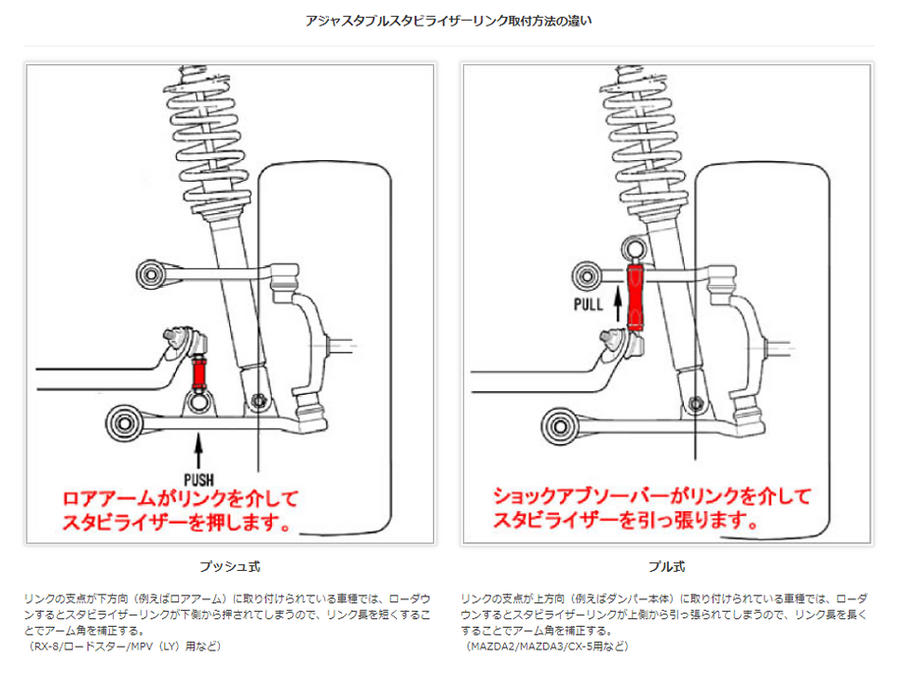 アジャスタブルスタビライザーリンク取付方法の違い

PUSH

ロアアームがリンクを介して
スタビライザーを押します。

プッシュ式

リンクの支点が下方向（例えばロアアーム）に取り付けられている車種では、ローダウンするとスタビライザーリンクが下側から押されてしまうので、リンク長を短くすることでアーム角を補正する。
（RX-8/ロードスター/MPV（LY）用など）

PULL

ショックアブソーバーがリンクを介して
スタビライザーを引っ張ります。

プル式

リンクの支点が上方向（例えばダンパー本体）に取り付けられている車種では、ローダウンするとスタビライザーリンクが上側から引っ張られてしまうので、リンク長を長くすることでアーム角を補正する。
（MAZDA2/MAZDA3/CX-5用など）